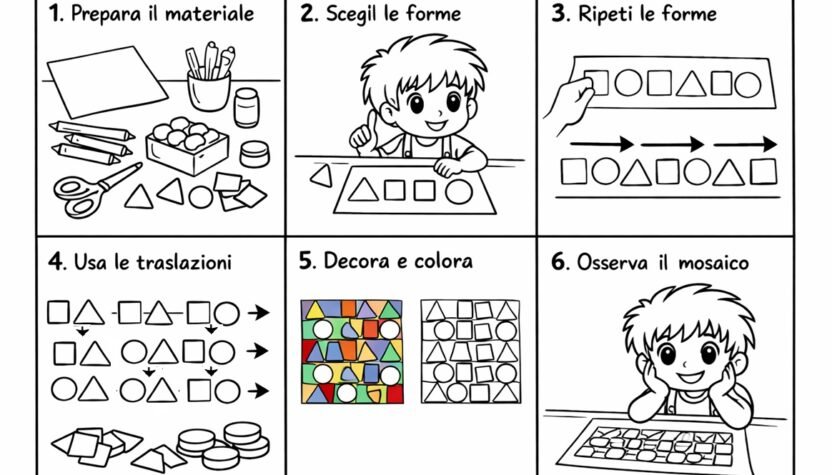 1. Prepara il materiale

2. Scegil le forme

3. Ripeti le forme

4. Usa le traslazioni

5. Decora e colora

6. Osserva il mosaico